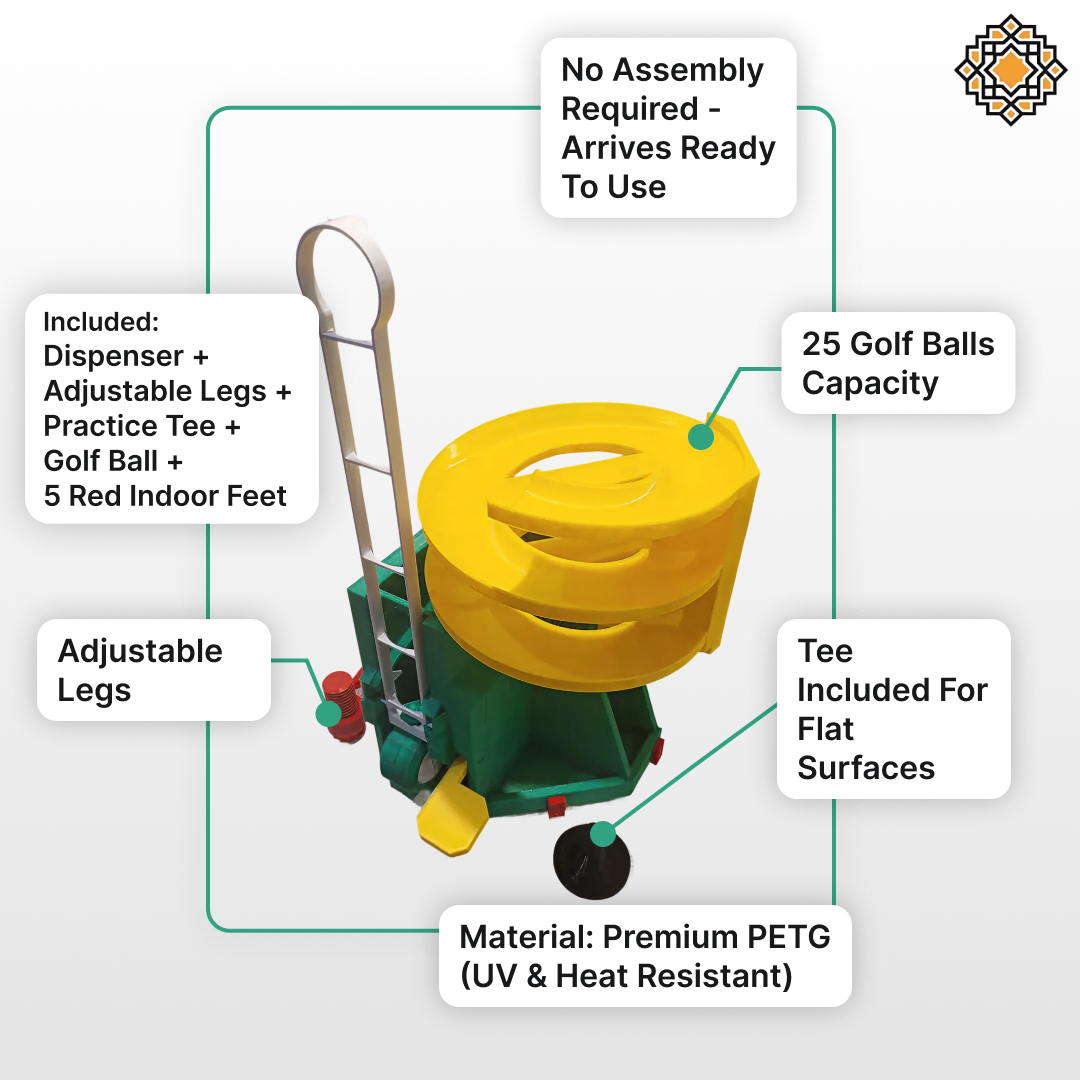 No Assembly Required - Arrives Ready To Use

Included:
Dispenser + Adjustable Legs + Practice Tee + Golf Ball + 5 Red Indoor Feet

25 Golf Balls Capacity

Adjustable Legs

Tee Included For Flat Surfaces

Material: Premium PETG (UV & Heat Resistant)